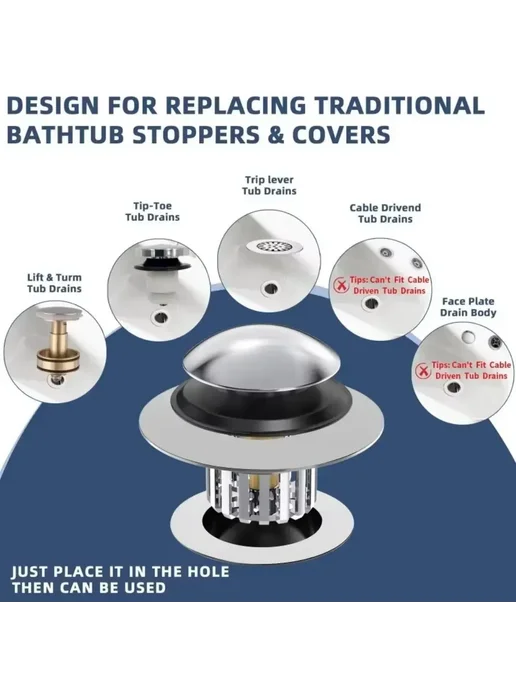 DESIGN FOR REPLACING TRADITIONAL BATHTUB STOPPERS & COVERS

Lift & Turm
Tub Drains

Tip-Toe
Tub Drains

Trip lever
Tub Drains

Cable Drivend
Tub Drains

Tips: Can't Fit Cable Driven Tub Drains

Face Plate
Drain Body

Tips: Can't Fit Cable Driven Tub Drains

JUST PLACE IT IN THE HOLE
THEN CAN BE USED