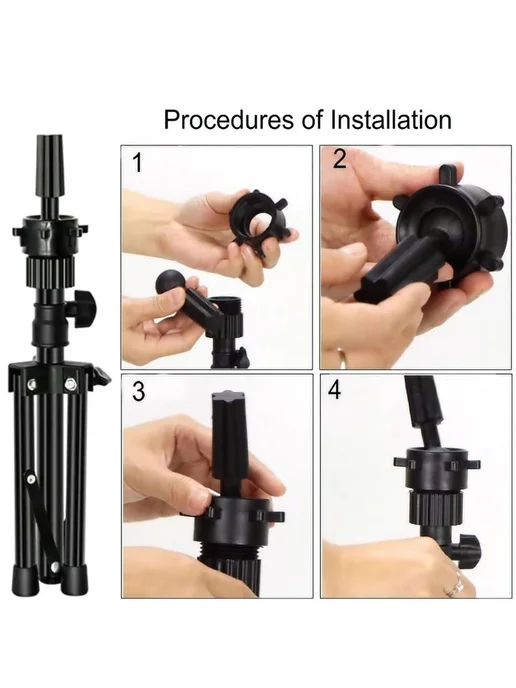 Procedures of Installation

1

2

3

4